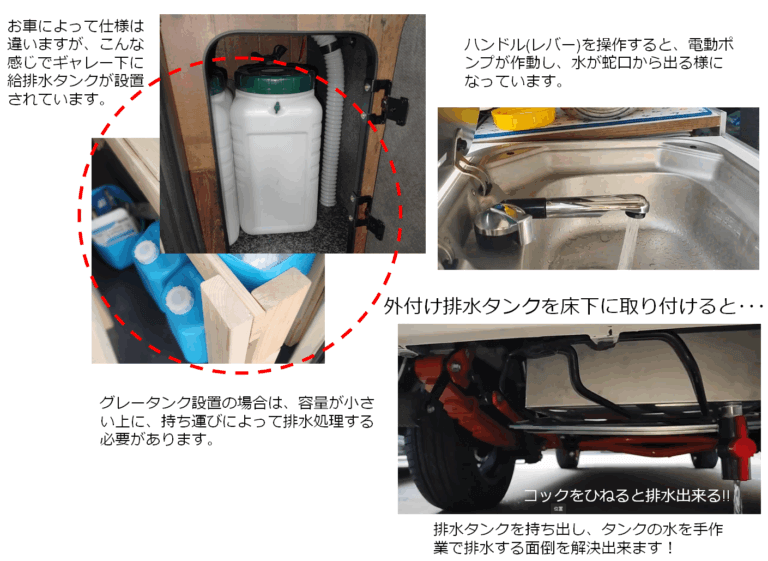 お車によって仕様は違いますが、こんな感じでギャレー下に給排水タンクが設置されています。

ハンドル(レバー)を操作すると、電動ポンプが作動し、水が蛇口から出る様になっています。

外付け排水タンクを床下に取り付けると・・・

グレータンク設置の場合は、容量が小さい上に、持ち運びによって排水処理する必要があります。

コックをひねると排水出来る!!

排水タンクを持ち出し、タンクの水を手作業で排水する面倒を解決出来ます！